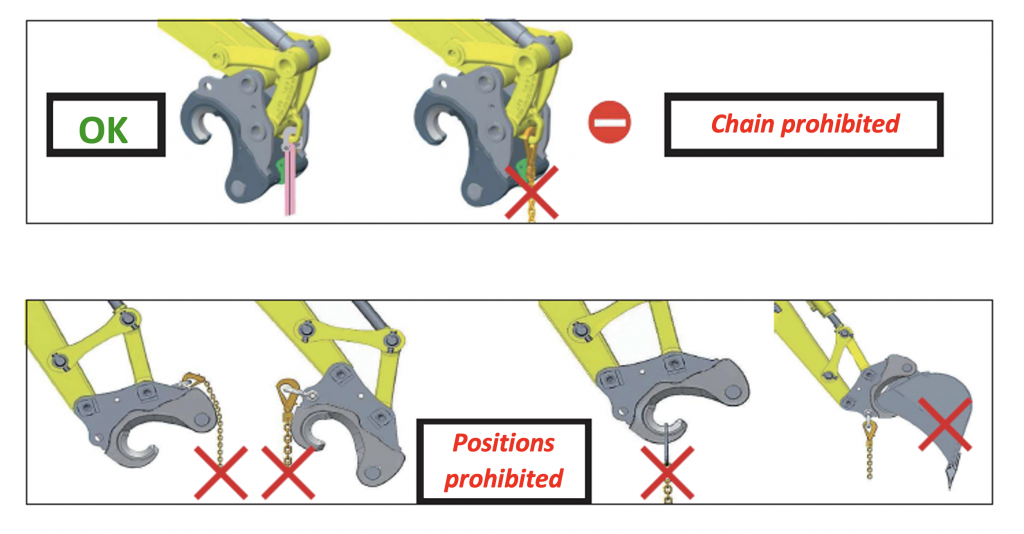 OK

Chain prohibited

Positions prohibited